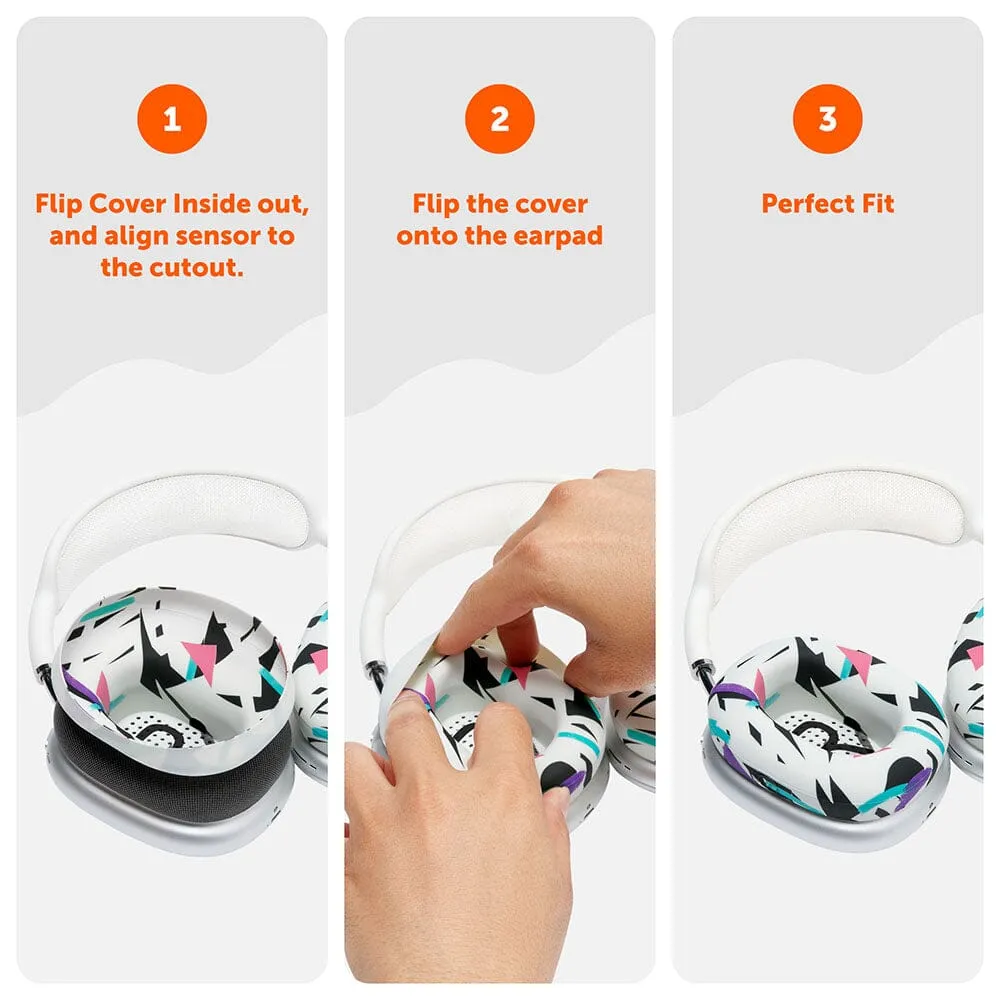 1

Flip Cover Inside out, and align sensor to the cutout.

2

Flip the cover onto the earpad

3

Perfect Fit