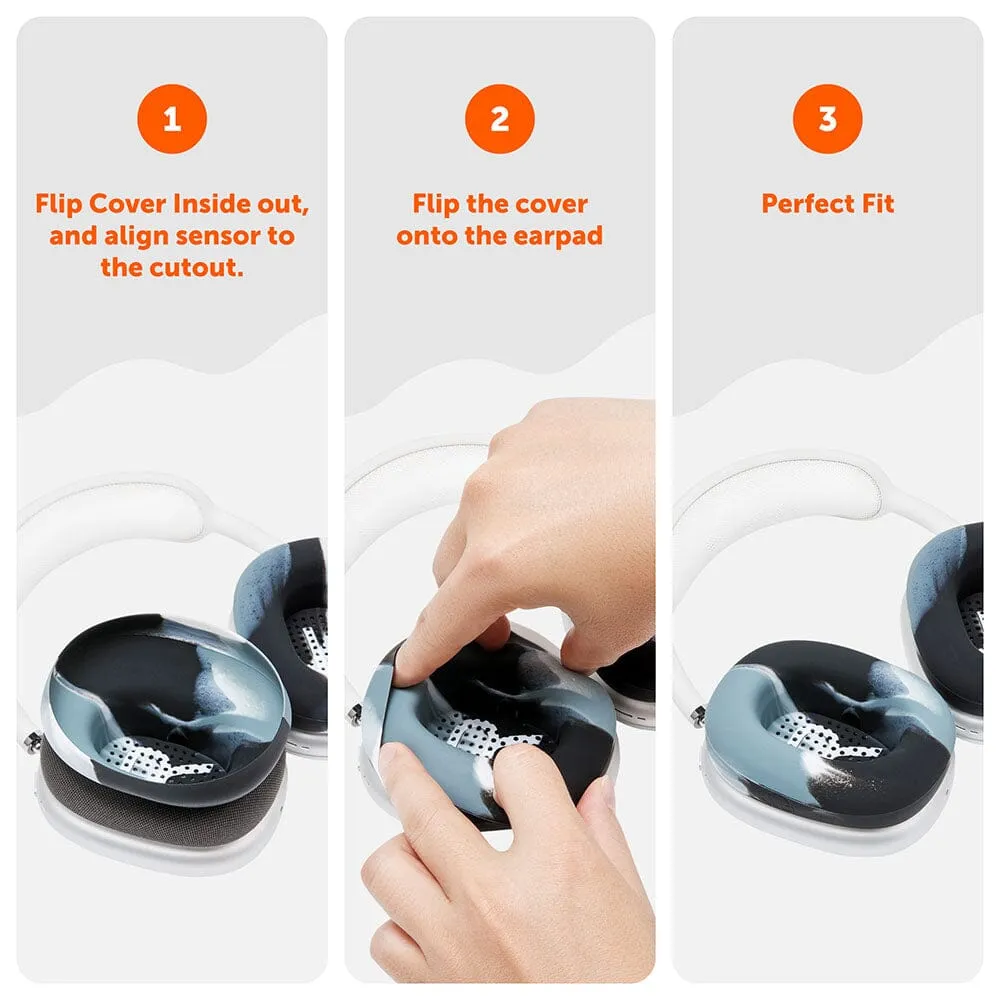 1

Flip Cover Inside out, and align sensor to the cutout.

2

Flip the cover onto the earpad

3

Perfect Fit